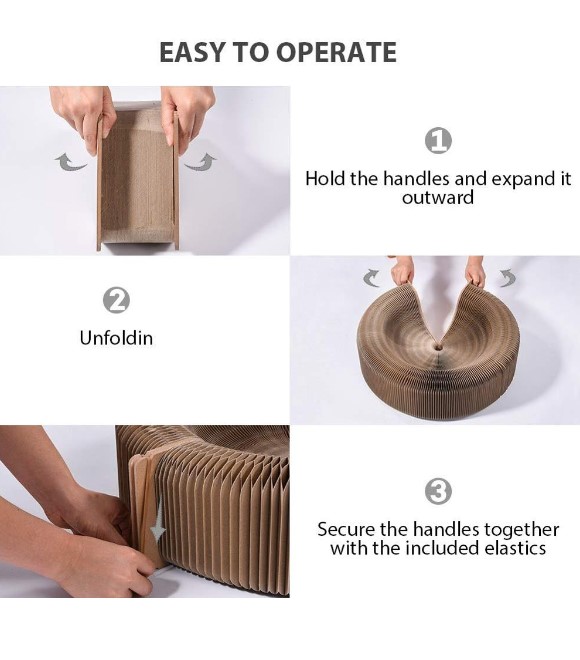 EASY TO OPERATE

1

Hold the handles and expand it outward

2

Unfoldin

3

Secure the handles together with the included elastics